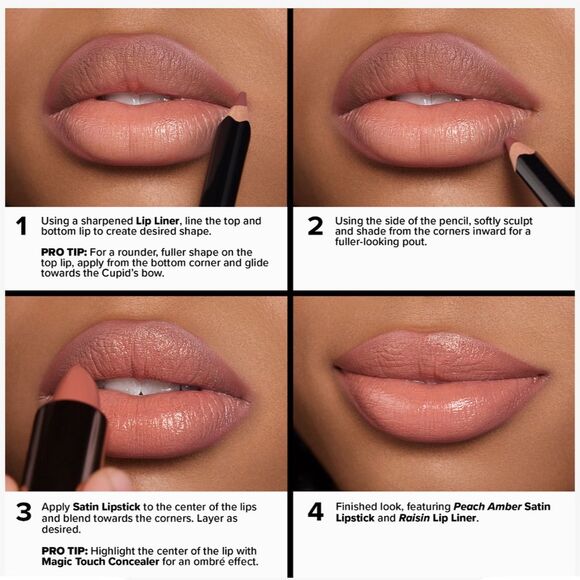 1 Using a sharpened Lip Liner, line the top and bottom lip to create desired shape.

PRO TIP: For a rounder, fuller shape on the top lip, apply from the bottom corner and glide towards the Cupid's bow.

2 Using the side of the pencil, softly sculpt and shade from the corners inward for a fuller-looking pout.

3 Apply Satin Lipstick to the center of the lips and blend towards the corners. Layer as desired.

PRO TIP: Highlight the center of the lip with Magic Touch Concealer for an ombré effect.

4 Finished look, featuring Peach Amber Satin Lipstick and Raisin Lip Liner.